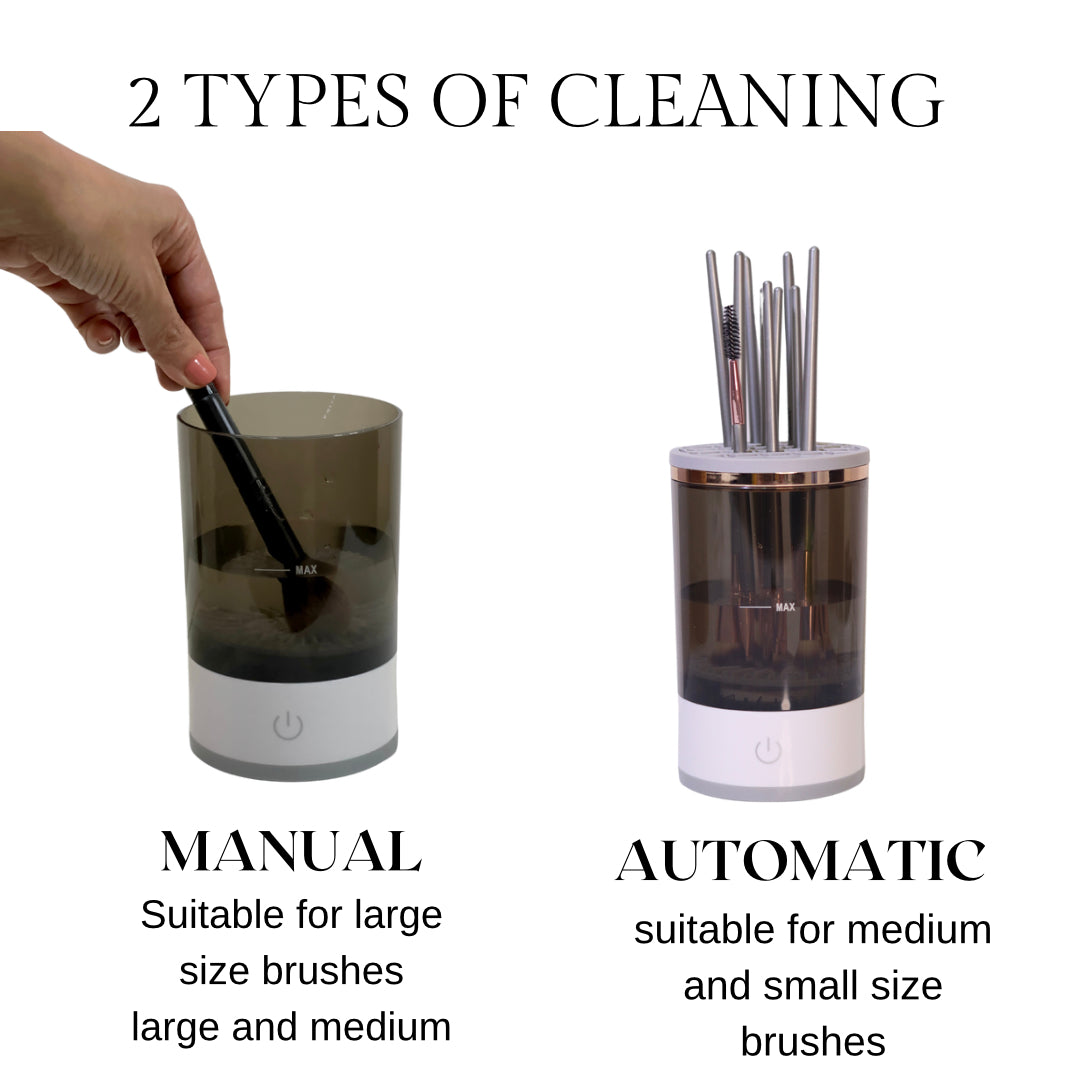 2 TYPES OF CLEANING

MAX

MAX

MANUAL
Suitable for large size brushes large and medium

AUTOMATIC
suitable for medium and small size brushes